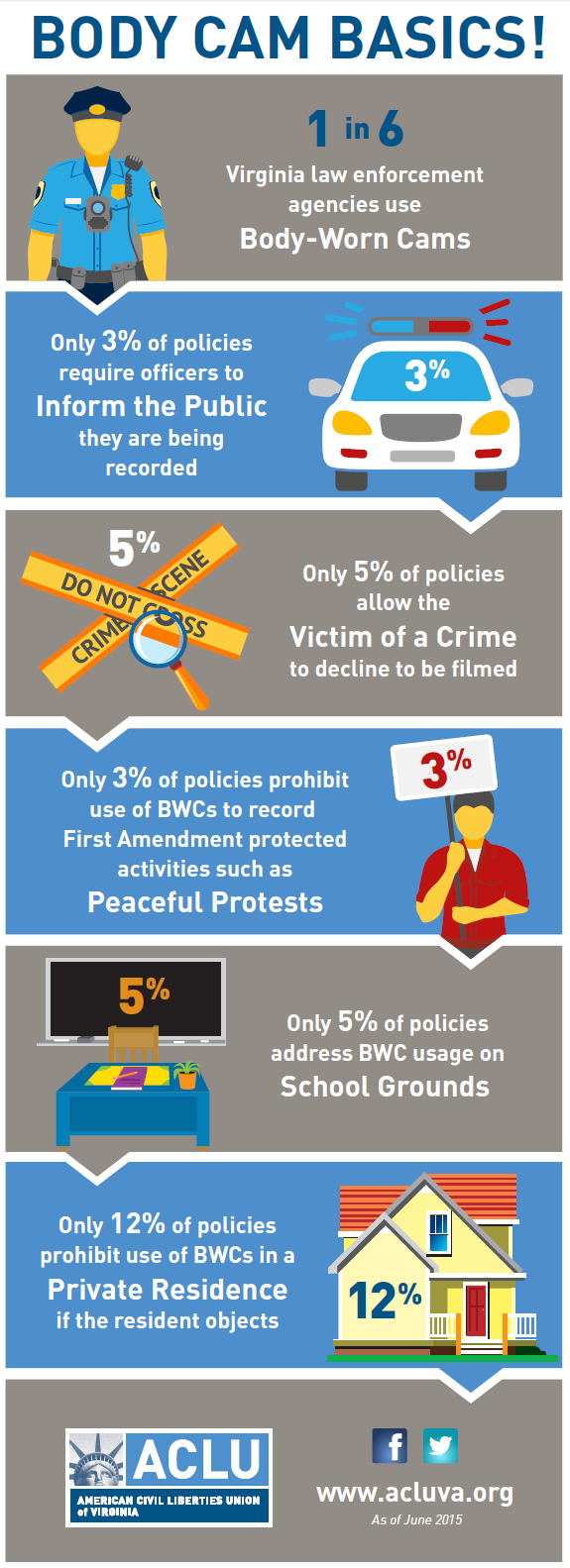 BODY CAM BASICS!

1 in 6
Virginia law enforcement agencies use
Body-Worn Cams

Only 3% of policies require officers to
Inform the Public
they are being recorded

3%

5%

DO NOT CROSS CRIME SCENE

Only 5% of policies allow the
Victim of a Crime
to decline to be filmed

Only 3% of policies prohibit use of BWCs to record First Amendment protected activities such as
Peaceful Protests

3%

5%

Only 5% of policies address BWC usage on
School Grounds

Only 12% of policies prohibit use of BWCs in a
Private Residence
if the resident objects

12%

ACLU
AMERICAN CIVIL LIBERTIES UNION of VIRGINIA

www.acluva.org
As of June 2015